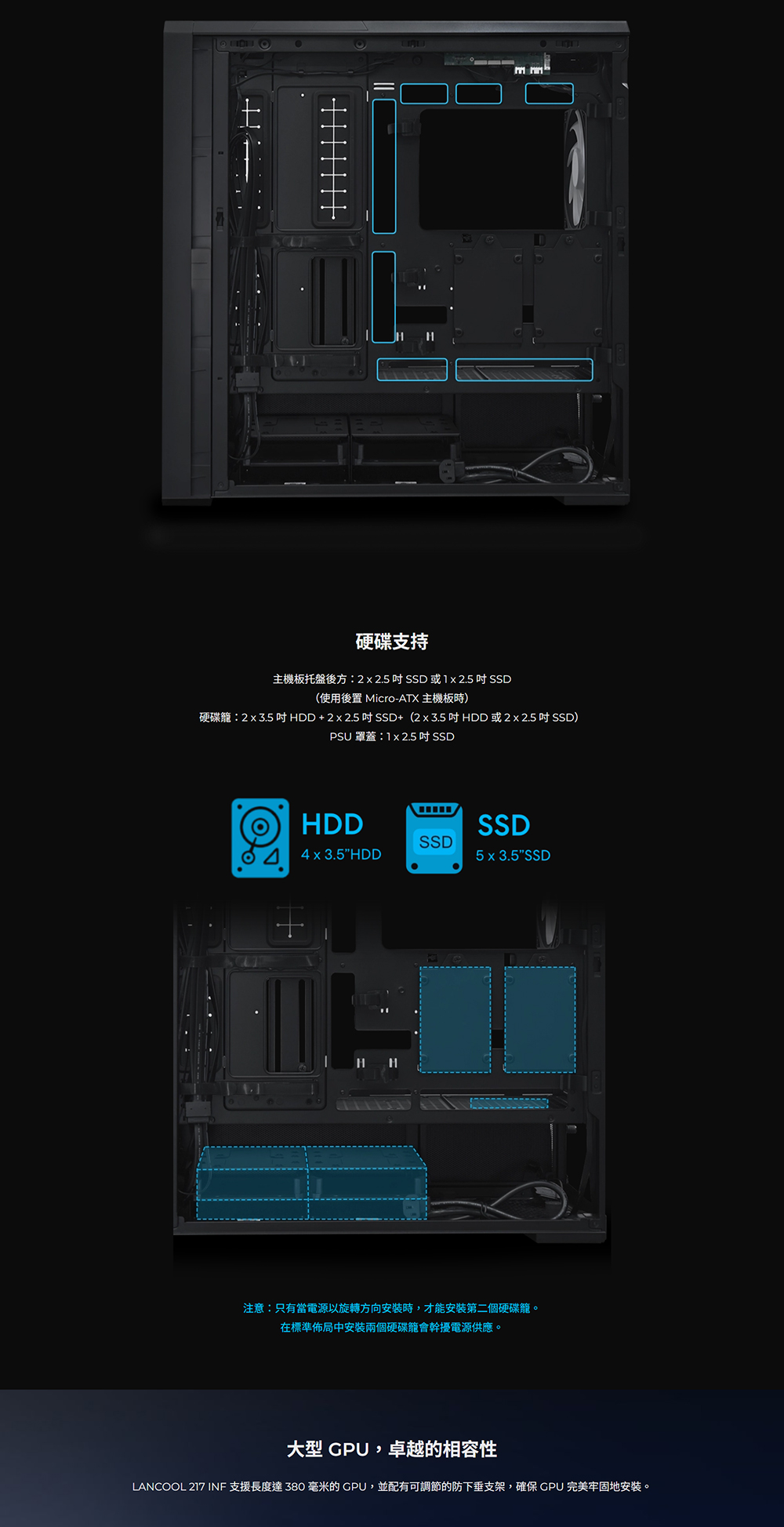 硬碟支持

主機板托盤後方：2 x 2.5 吋 SSD 或 1 x 2.5 吋 SSD
（使用後置 Micro-ATX 主機板時）
硬碟籠：2 x 3.5 吋 HDD + 2 x 2.5 吋 SSD+（2 x 3.5 吋 HDD 或 2 x 2.5 吋 SSD）
PSU 罩蓋：1 x 2.5 吋 SSD

HDD
4 x 3.5"HDD

SSD
SSD
5 x 3.5"SSD

注意：只有當電源以旋轉方向安裝時，才能安裝第二個硬碟籠。
在標準佈局中安裝兩個硬碟籠會幹擾電源供應。

大型 GPU，卓越的相容性

LANCOOL 217 INF 支援長度達 380 毫米的 GPU，並配有可調節的防下垂支架，確保 GPU 完美牢固地安裝。