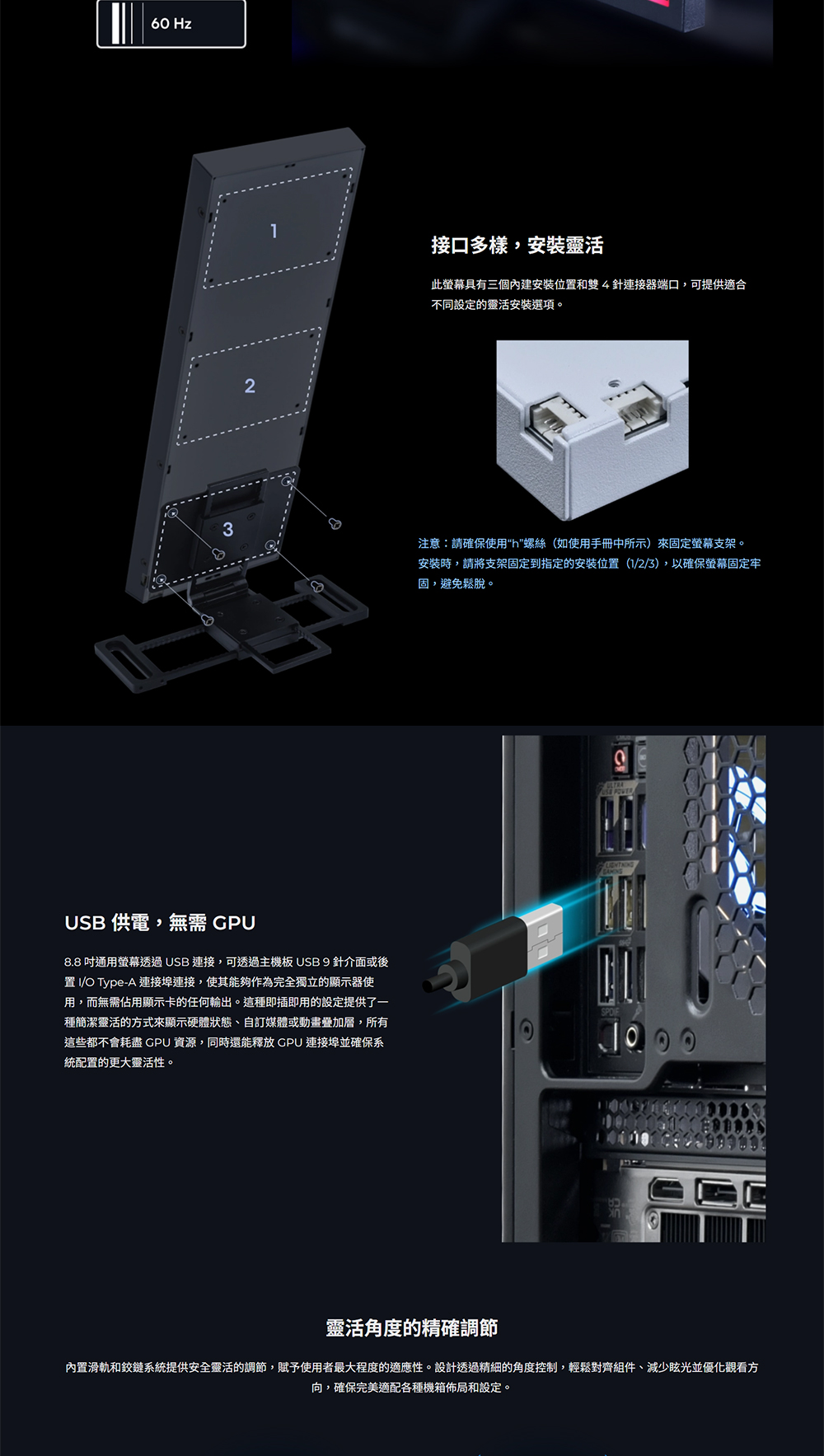 60 Hz

1

2

3

接口多樣，安裝靈活

此螢幕具有三個內建安裝位置和雙 4 針連接器端口，可提供適合不同設定的靈活安裝選項。

注意：請確保使用"h"螺絲（如使用手冊中所示）來固定螢幕支架。安裝時，請將支架固定到指定的安裝位置（1/2/3），以確保螢幕固定牢固，避免鬆脫。

USB 供電，無需 GPU

8.8 吋通用螢幕透過 USB 連接，可透過主機板 USB 9 針介面或後置 I/O Type-A 連接埠連接，使其能夠作為完全獨立的顯示器使用，而無需佔用顯示卡的任何輸出。這種即插即用的設定提供了一種簡潔靈活的方式來顯示硬體狀態、自訂媒體或動畫疊加層，所有這些都不會耗盡 GPU 資源，同時還能釋放 GPU 連接埠並確保系統配置的更大靈活性。

靈活角度的精確調節

內置滑軌和鉸鏈系統提供安全靈活的調節，賦予使用者最大程度的適應性。設計透過精細的角度控制，輕鬆對齊組件、減少眩光並優化觀看方向，確保完美適配各種機箱佈局和設定。