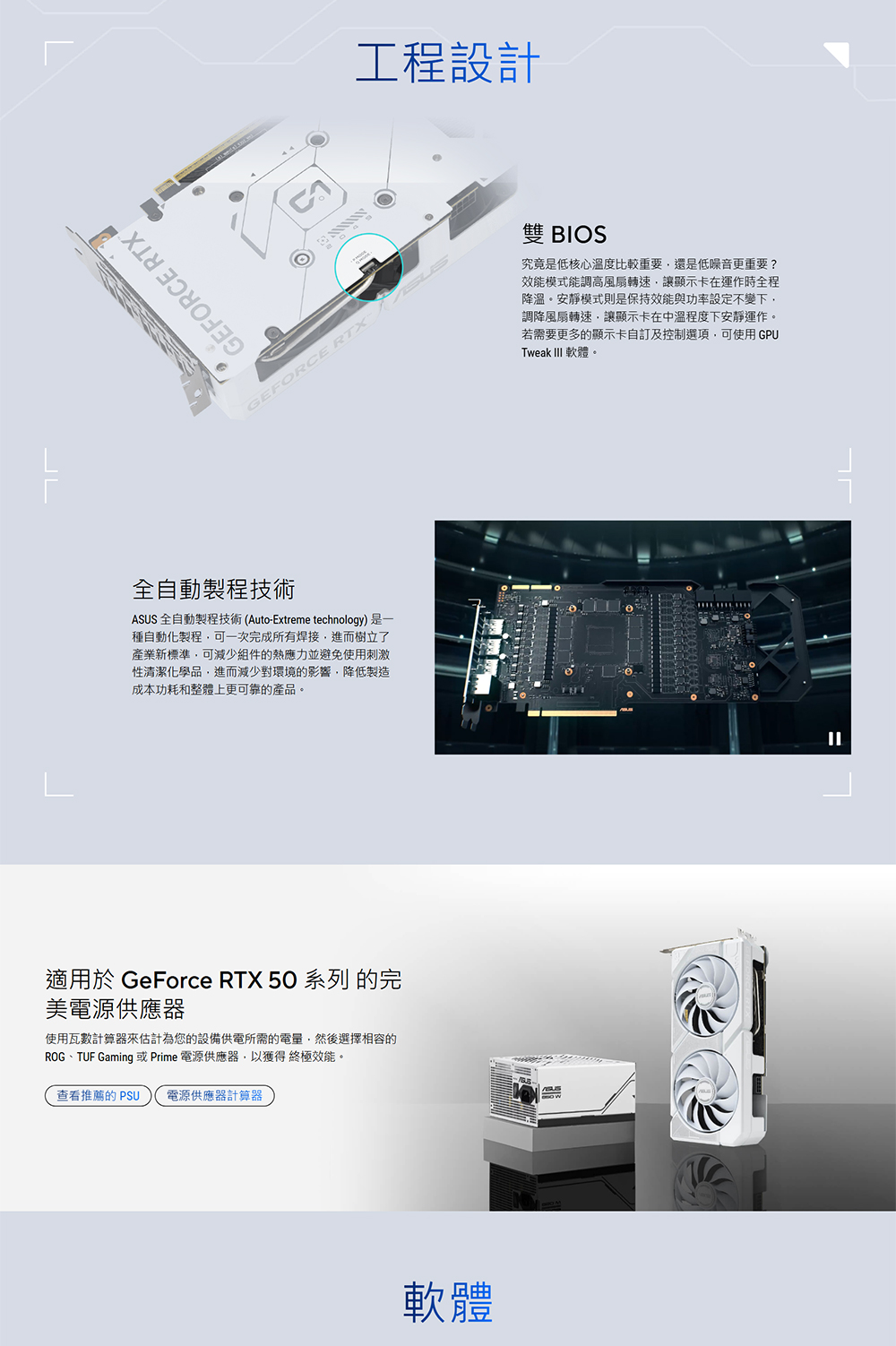 工程設計

GEFORCE RTX

GEFORCE RTX

雙 BIOS

究竟是低核心溫度比較重要，還是低噪音更重要？效能模式能調高風扇轉速，讓顯示卡在運作時全程降溫。安靜模式則是保持效能與功率設定不變下，調降風扇轉速，讓顯示卡在中溫程度下安靜運作。若需要更多的顯示卡自訂及控制選項，可使用 GPU Tweak III 軟體。

全自動製程技術

ASUS 全自動製程技術 (Auto-Extreme technology) 是一種自動化製程，可一次完成所有焊接，進而樹立了產業新標準，可減少組件的熱應力並避免使用刺激性清潔化學品，進而減少對環境的影響，降低製造成本功耗和整體上更可靠的產品。

適用於 GeForce RTX 50 系列 的完美電源供應器

使用瓦數計算器來估計為您的設備供電所需的電量，然後選擇相容的 ROG、TUF Gaming 或 Prime 電源供應器，以獲得 終極效能。

查看推薦的 PSU 電源供應器計算器

軟體